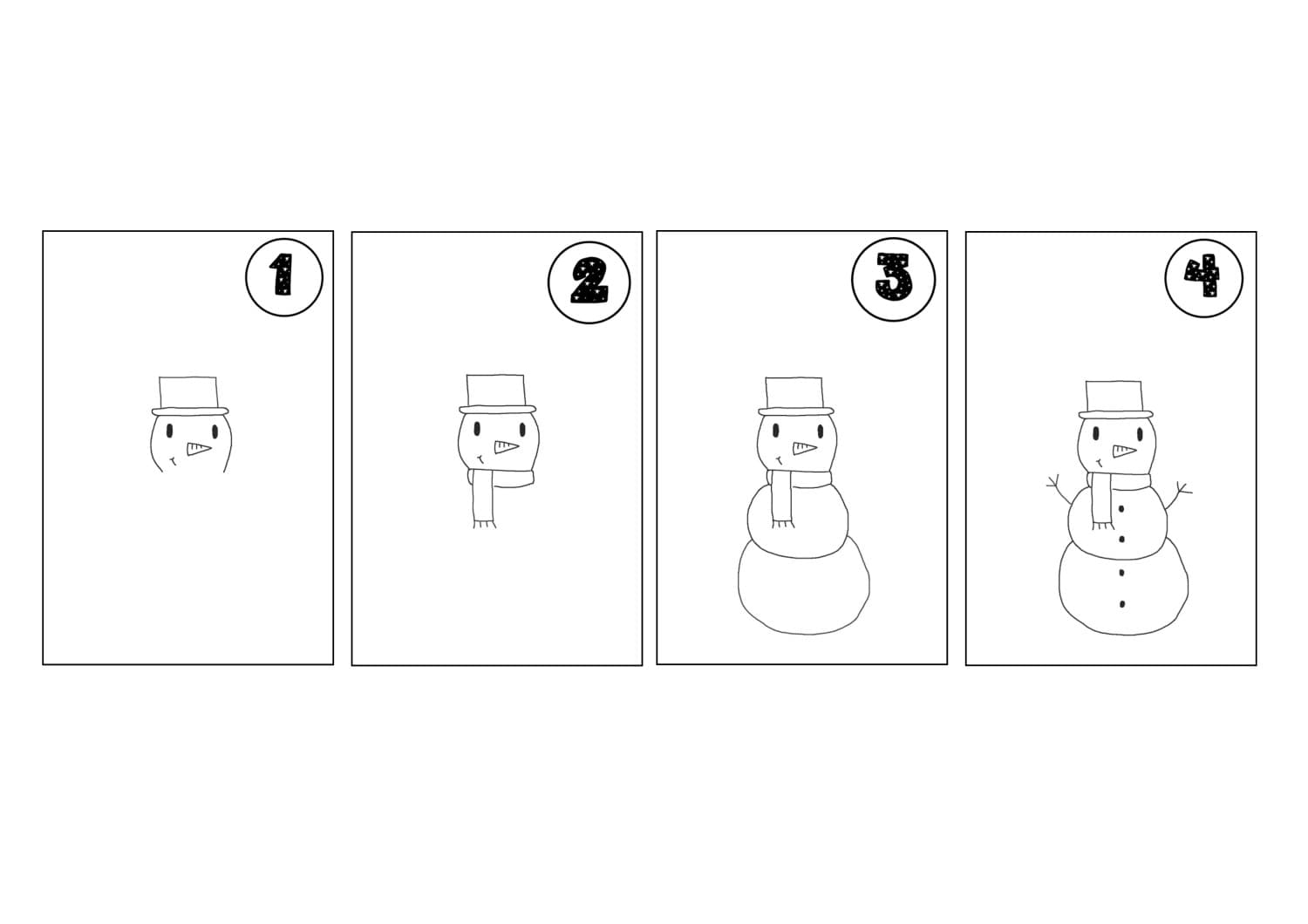 1

2

3

4